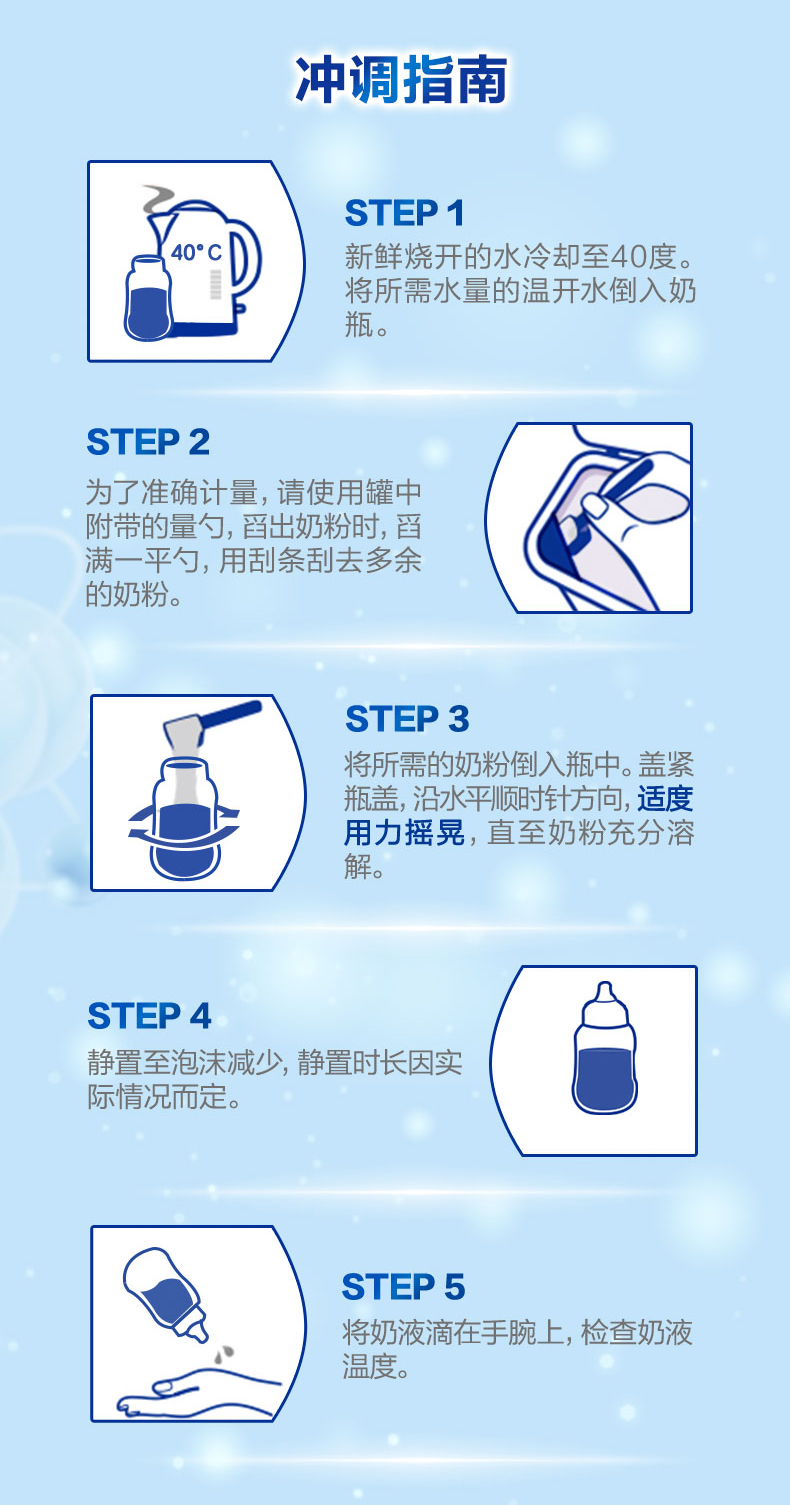 冲调指南

40°C

STEP 1
新鲜烧开的水冷却至40度。将所需水量的温开水倒入奶瓶。

STEP 2
为了准确计量，请使用罐中附带的量勺，舀出奶粉时，舀满一平勺，用刮条刮去多余的奶粉。

STEP 3
将所需的奶粉倒入瓶中。盖紧瓶盖，沿水平顺时针方向，适度用力摇晃，直至奶粉充分溶解。

STEP 4
静置至泡沫减少，静置时长因实际情况而定。

STEP 5
将奶液滴在手腕上，检查奶液温度。