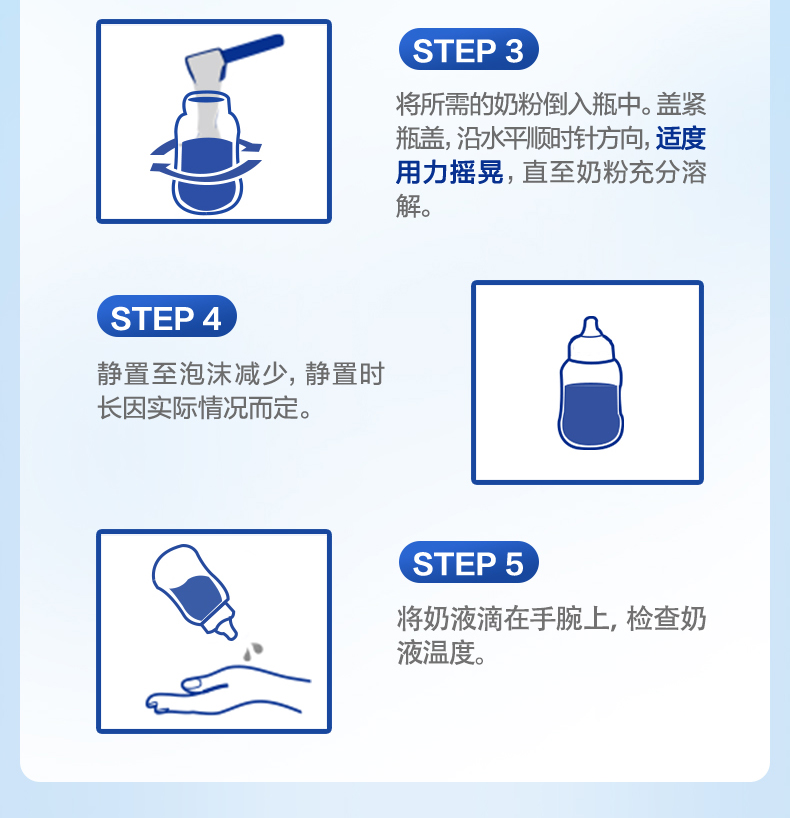 STEP 3

将所需的奶粉倒入瓶中。盖紧瓶盖，沿水平顺时针方向，适度用力摇晃，直至奶粉充分溶解。

STEP 4

静置至泡沫减少，静置时长因实际情况而定。

STEP 5

将奶液滴在手腕上，检查奶液温度。