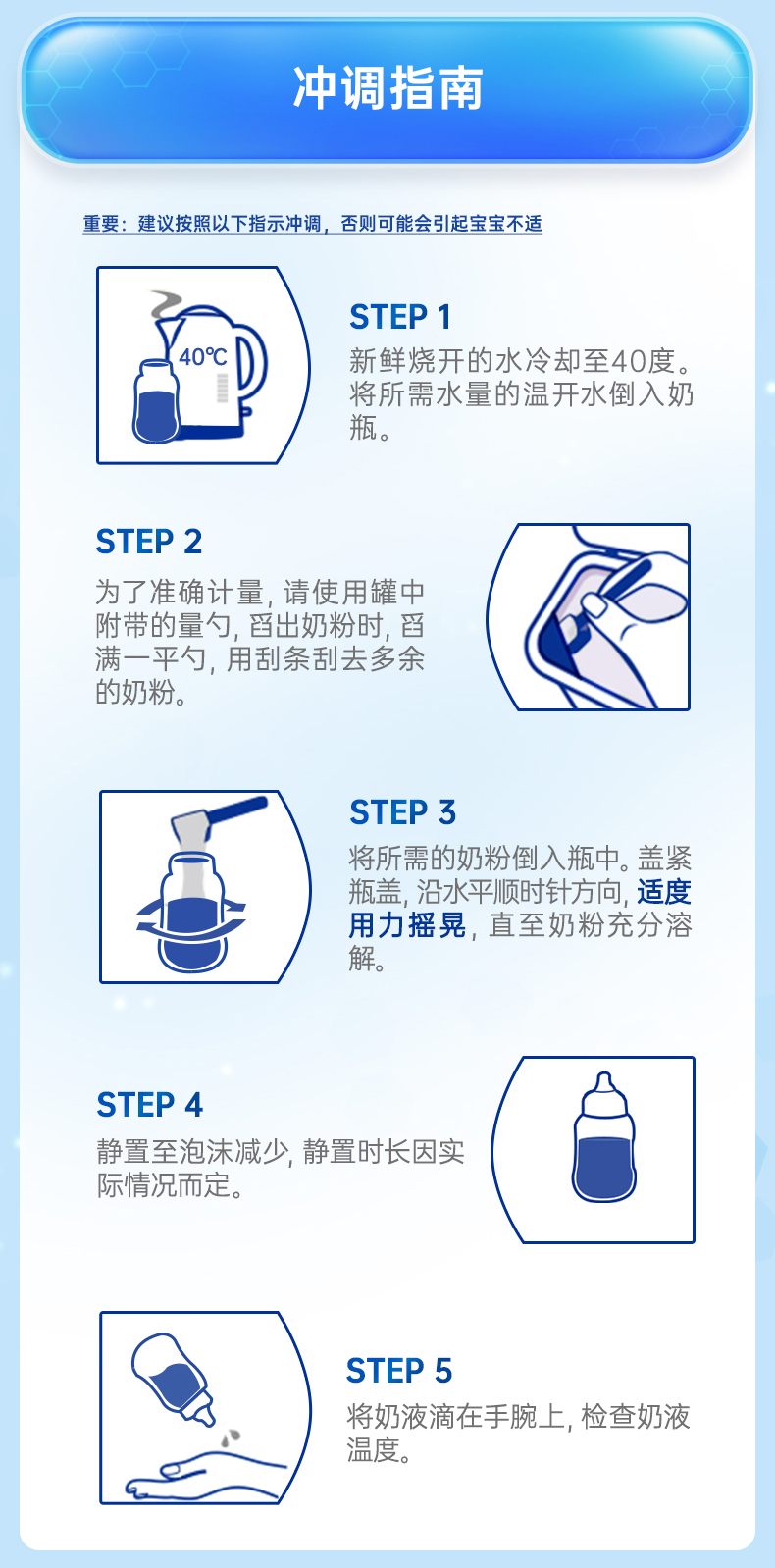 冲调指南

重要：建议按照以下指示冲调，否则可能会引起宝宝不适

40℃

STEP 1
新鲜烧开的水冷却至40度。将所需水量的温开水倒入奶瓶。

STEP 2
为了准确计量，请使用罐中附带的量勺，舀出奶粉时，舀满一平勺，用刮条刮去多余的奶粉。

STEP 3
将所需的奶粉倒入瓶中。盖紧瓶盖，沿水平顺时针方向，适度用力摇晃，直至奶粉充分溶解。

STEP 4
静置至泡沫减少，静置时长因实际情况而定。

STEP 5
将奶液滴在手腕上，检查奶液温度。