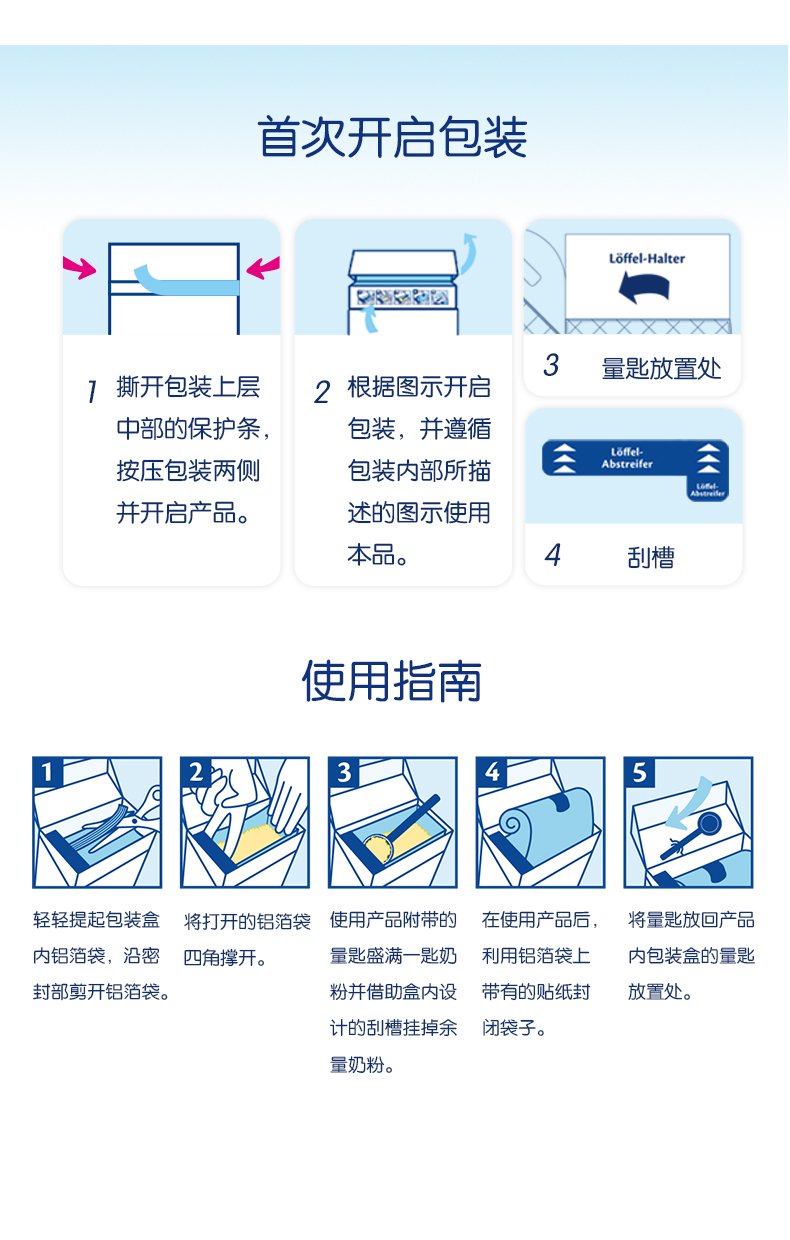 首次开启包装

1 撕开包装上层中部的保护条，按压包装两侧并开启产品。

2 根据图示开启包装，并遵循包装内部所描述的图示使用本品。

Löffel-Halter

3 量匙放置处

Löffel-Abstreifer

Löffel-Abstreifer

4 刮槽

使用指南

1

轻轻提起包装盒内铝箔袋，沿密封部剪开铝箔袋。

2

将打开的铝箔袋四角撑开。

3

使用产品附带的量匙盛满一匙奶粉并借助盒内设计的刮槽挂掉余量奶粉。

4

在使用产品后，利用铝箔袋上带有的贴纸封闭袋子。

5

将量匙放回产品内包装盒的量匙放置处。