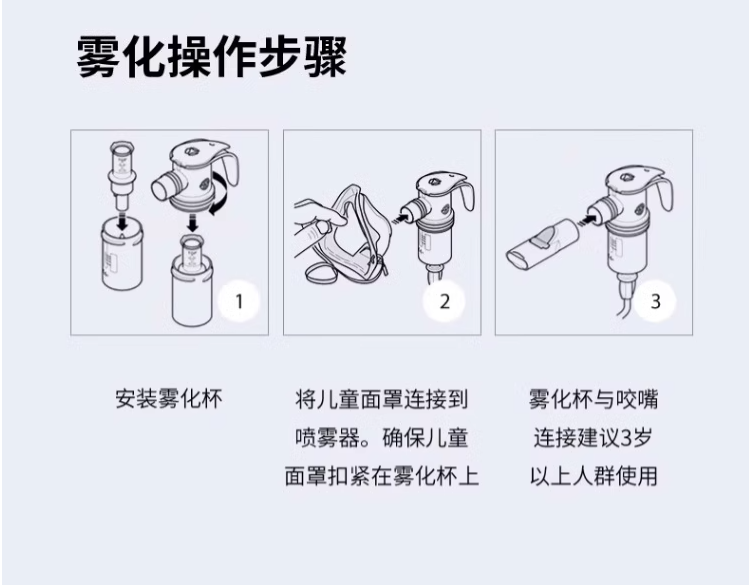 雾化操作步骤

1

2

3

安装雾化杯

将儿童面罩连接到喷雾器。确保儿童面罩扣紧在雾化杯上

雾化杯与咬嘴连接建议3岁以上人群使用